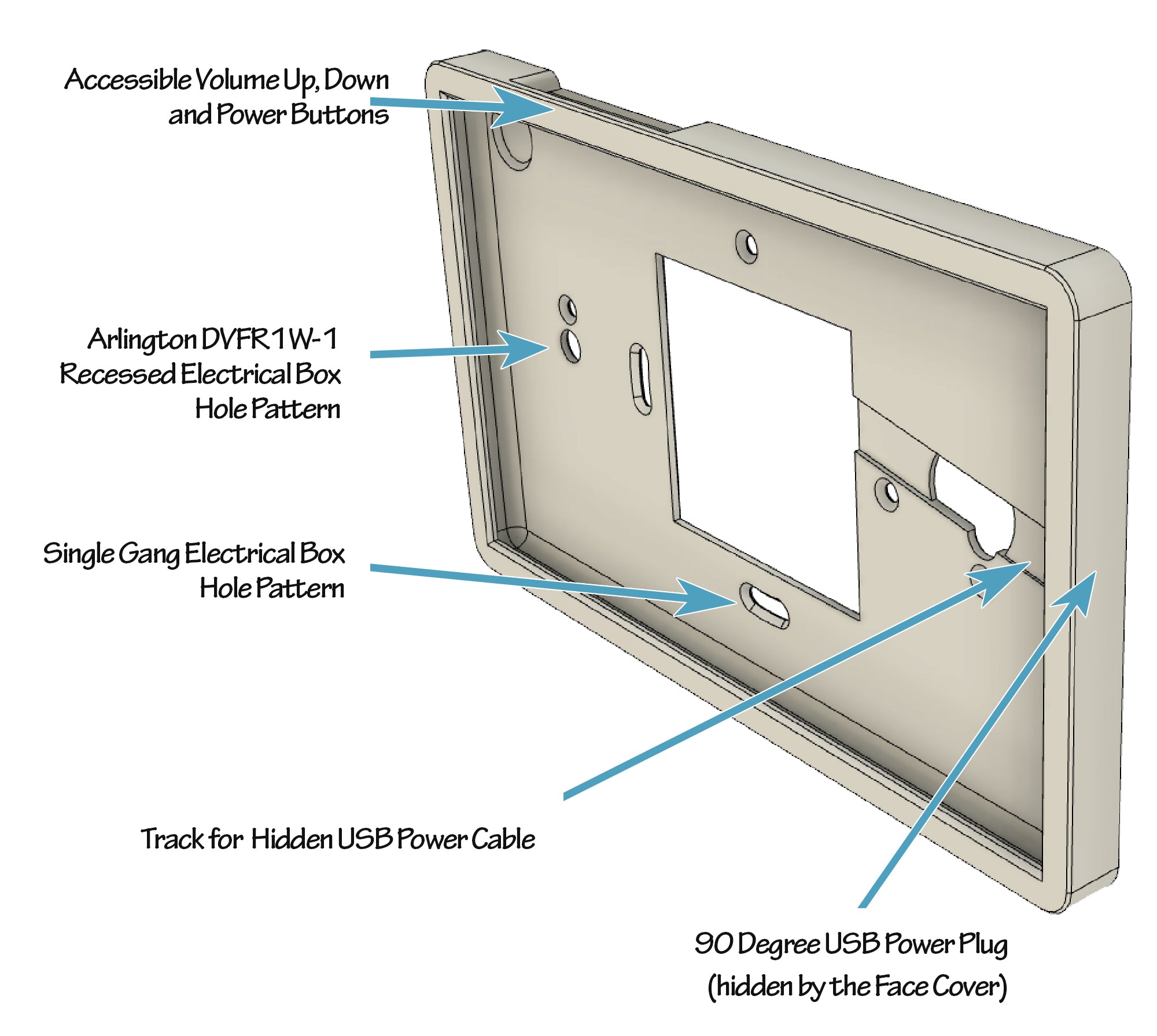 Accessible Volume Up, Down and Power Buttons

Arlington DVFR1W-1 Recessed Electrical Box Hole Pattern

Single Gang Electrical Box Hole Pattern

Track for Hidden USB Power Cable

90 Degree USB Power Plug (hidden by the Face Cover)