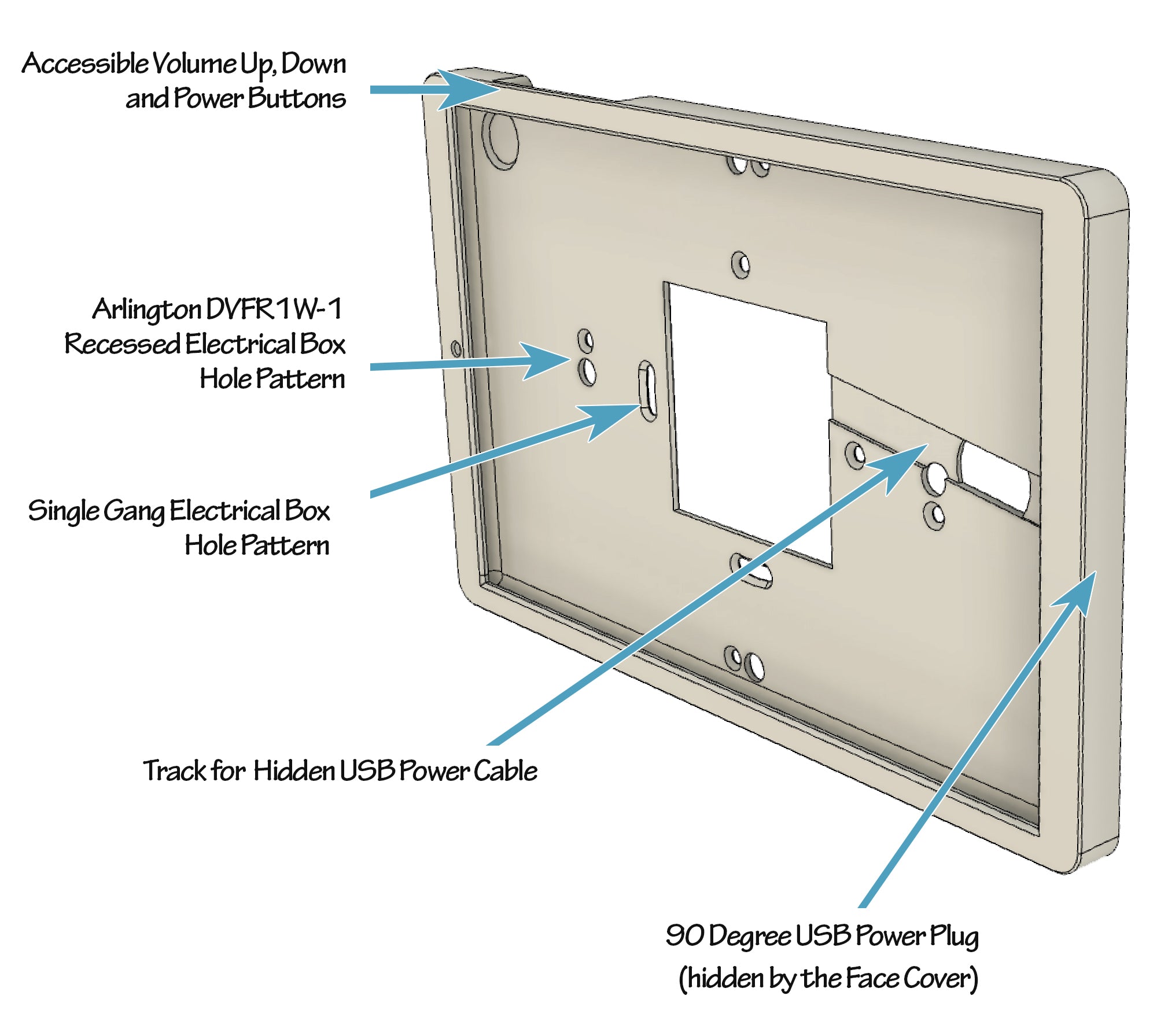 Accessible Volume Up, Down and Power Buttons

Arlington DVFR1W-1 Recessed Electrical Box Hole Pattern

Single Gang Electrical Box Hole Pattern

Track for Hidden USB Power Cable

90 Degree USB Power Plug (hidden by the Face Cover)